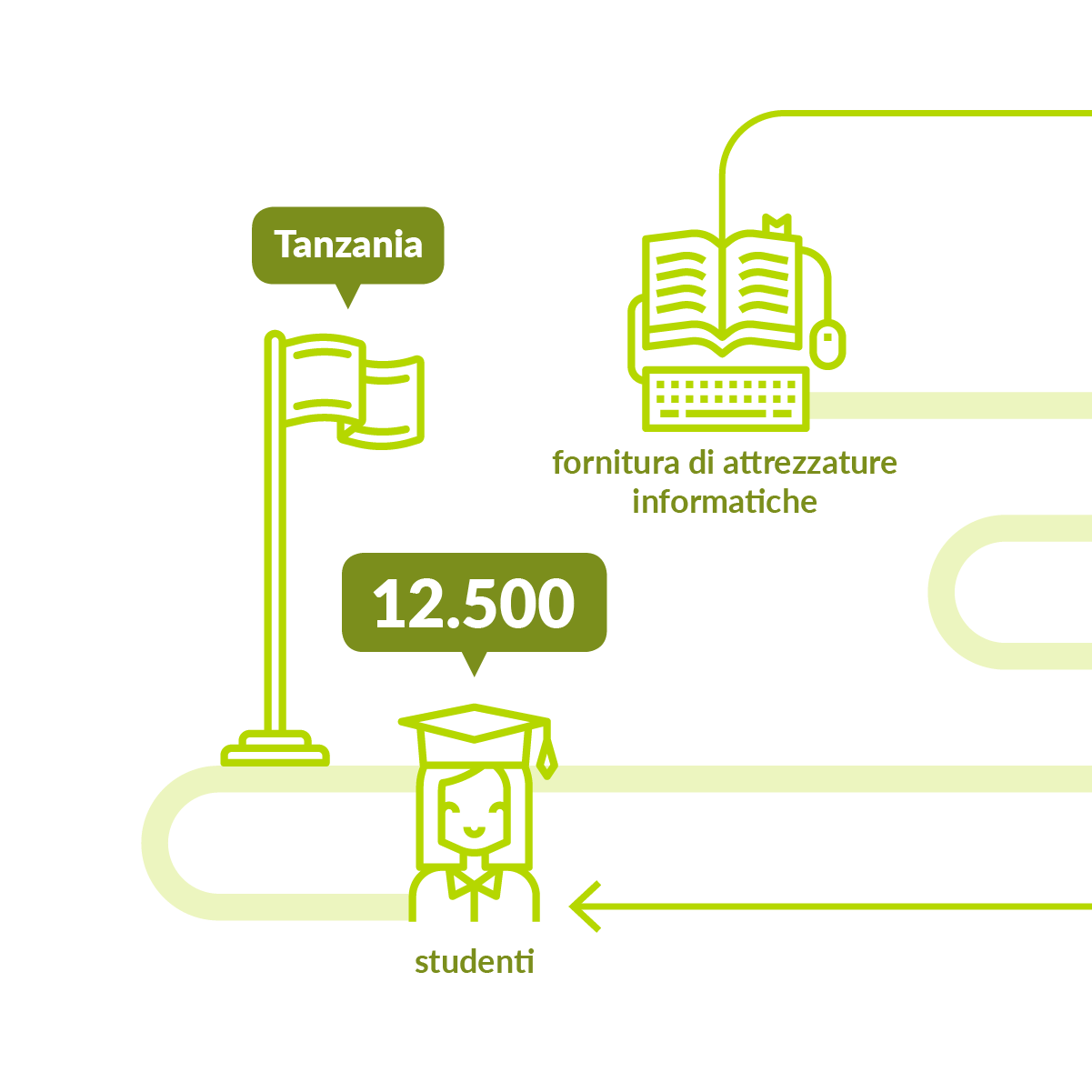 Tanzania

fornitura di attrezzature informatiche

12.500

studenti