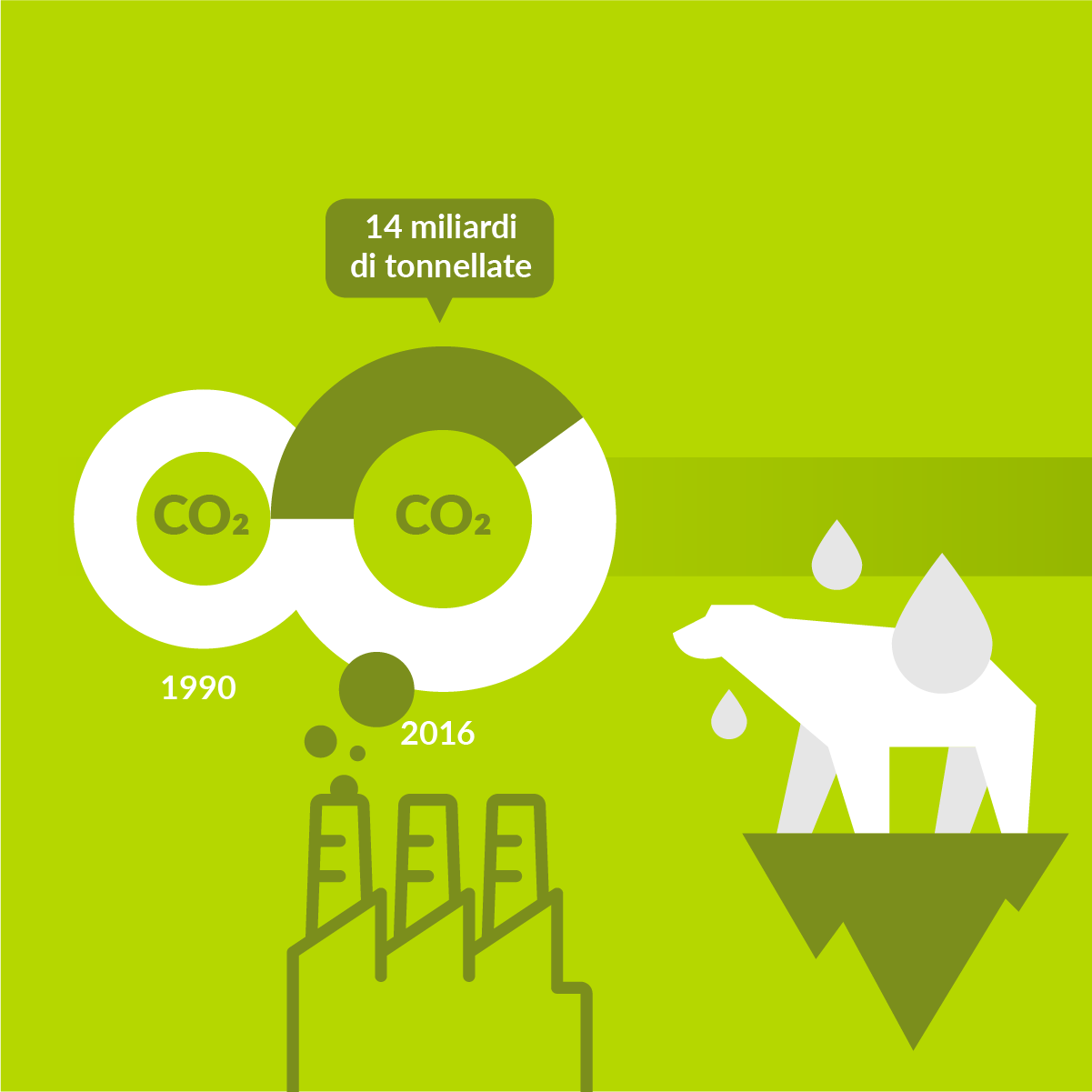 14 miliardi di tonnellate

$CO_2$

$CO_2$

1990

2016